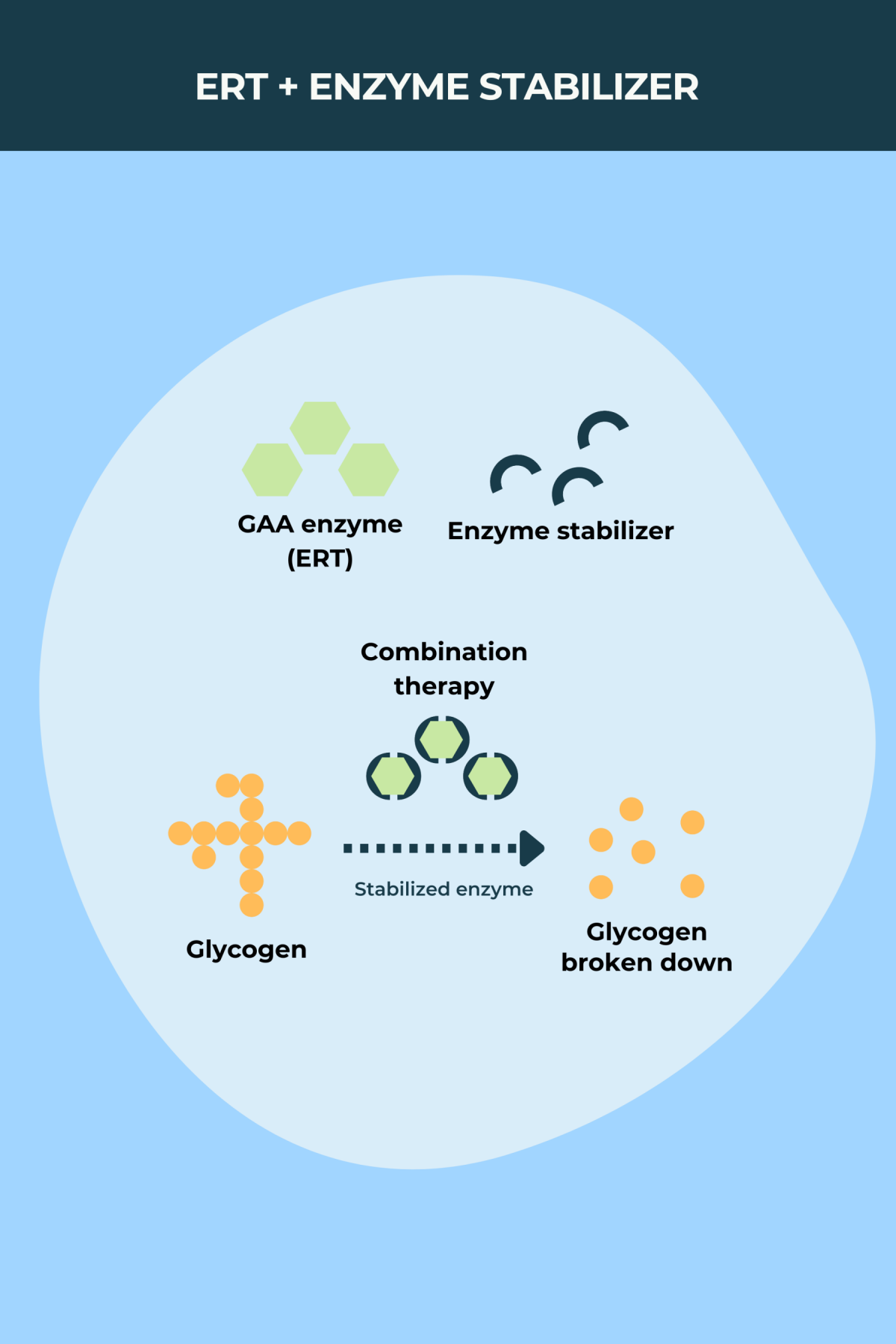 ERT + ENZYME STABILIZER

GAA enzyme (ERT)

Enzyme stabilizer

Combination therapy

Glycogen

Stabilized enzyme

Glycogen broken down